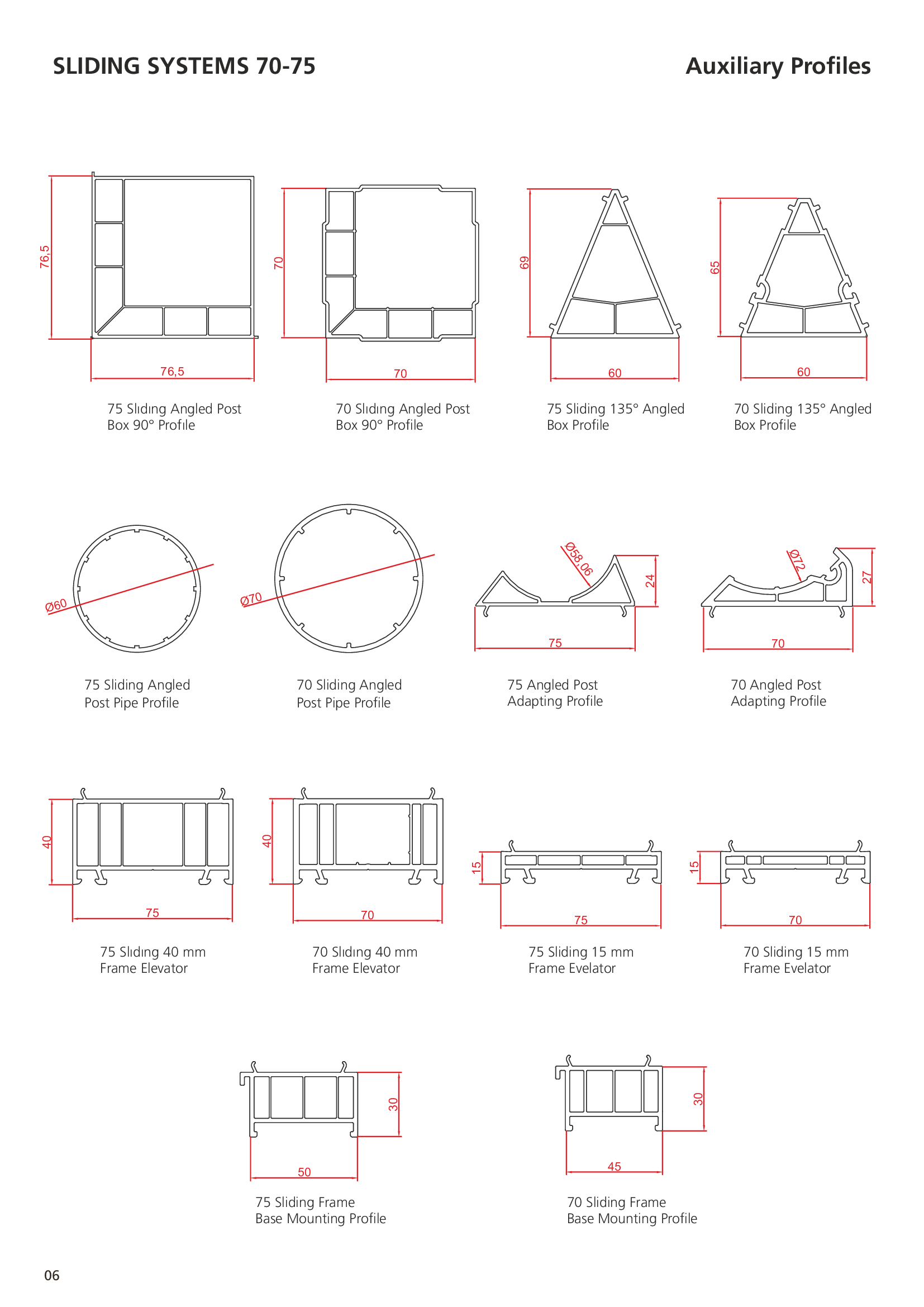 SLIDING SYSTEMS 70-75

Auxiliary Profiles

76,5

76,5

75 Slıdıng Angled Post Box 90° Profıle

70

70

70 Slıdıng Angled Post Box 90° Profile

69

60

75 Sliding 135° Angled Box Profile

65

60

70 Sliding 135° Angled Box Profile

Ø60

75 Sliding Angled Post Pipe Profile

Ø70

70 Sliding Angled Post Pipe Profile

Ø58,06

24

75

75 Angled Post Adapting Profile

Ø72

27

70

70 Angled Post Adapting Profile

40

75

75 Slıdıng 40 mm Frame Elevator

40

70

70 Slıdıng 40 mm Frame Elevator

15

75

75 Sliding 15 mm Frame Evelator

15

70

70 Sliding 15 mm Frame Evelator

30

50

75 Sliding Frame Base Mounting Profile

30

45

70 Sliding Frame Base Mounting Profile

06